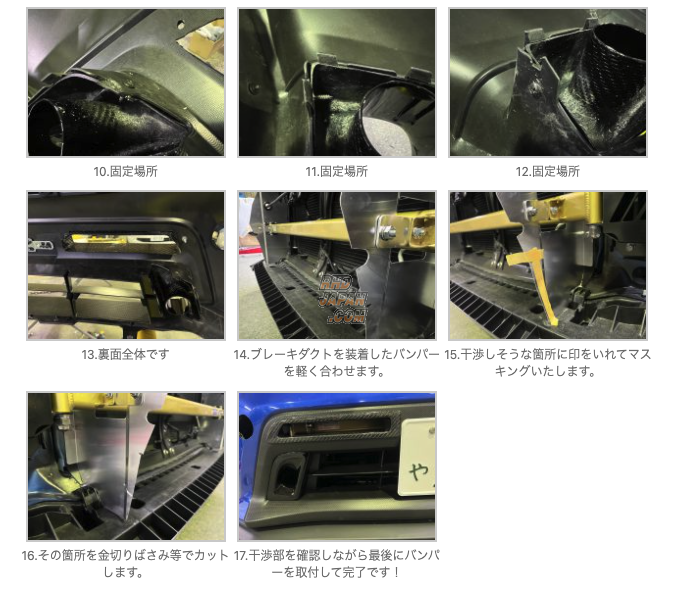 10.固定場所

11.固定場所

12.固定場所

13.裏面全体です

RHD JAPAN .COM

14.ブレーキダクトを装着したバンパーを軽く合わせます。

15.干渉しそうな箇所に印をいれてマスキングいたします。

16.その箇所を金切りばさみ等でカットします。

や

17.干渉部を確認しながら最後にバンパーを取付して完了です！