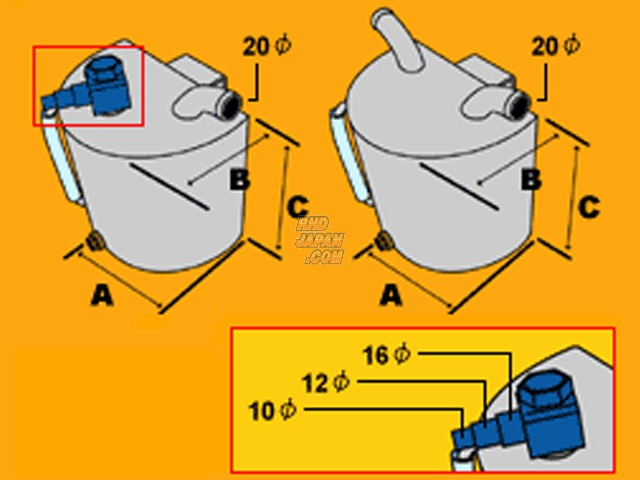 20 $\phi$

B

C

A

RHD JAPAN .COM

20 $\phi$

B

C

A

16 $\phi$

12 $\phi$

10 $\phi$